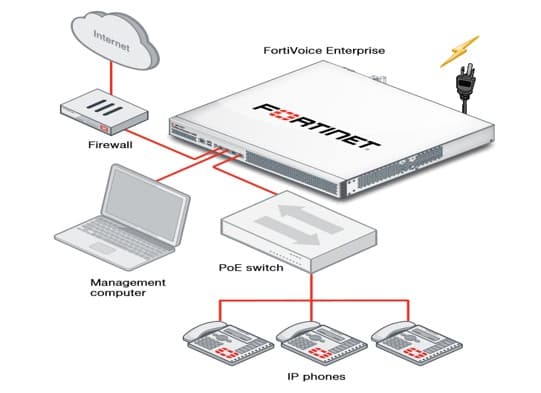 Internet

FortiVoice Enterprise

FORTINET

Firewall

Management computer

PoE switch

IP phones